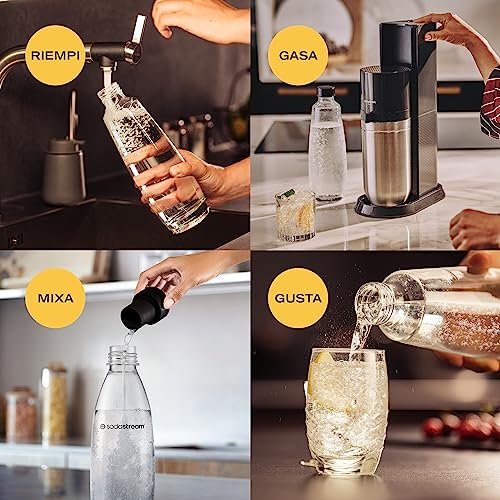 RIEMPI

GASA

MIXA

sodastream

GUSTA